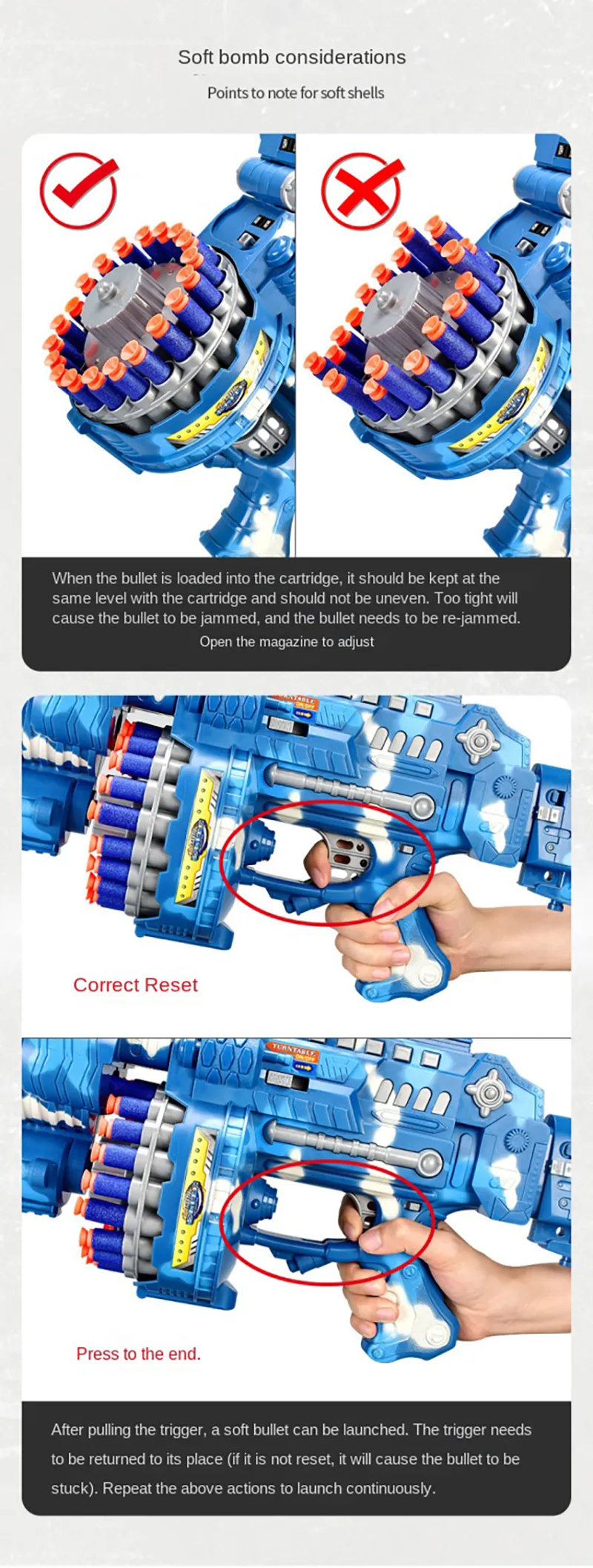 Soft bomb considerations

Points to note for soft shells

When the bullet is loaded into the cartridge, it should be kept at the same level with the cartridge and should not be uneven. Too tight will cause the bullet to be jammed, and the bullet needs to be re-jammed.

Open the magazine to adjust

TURNTABLE ON/OFF

Correct Reset

TURNTABLE ON/OFF

Press to the end.

After pulling the trigger, a soft bullet can be launched. The trigger needs to be returned to its place (if it is not reset, it will cause the bullet to be stuck). Repeat the above actions to launch continuously.